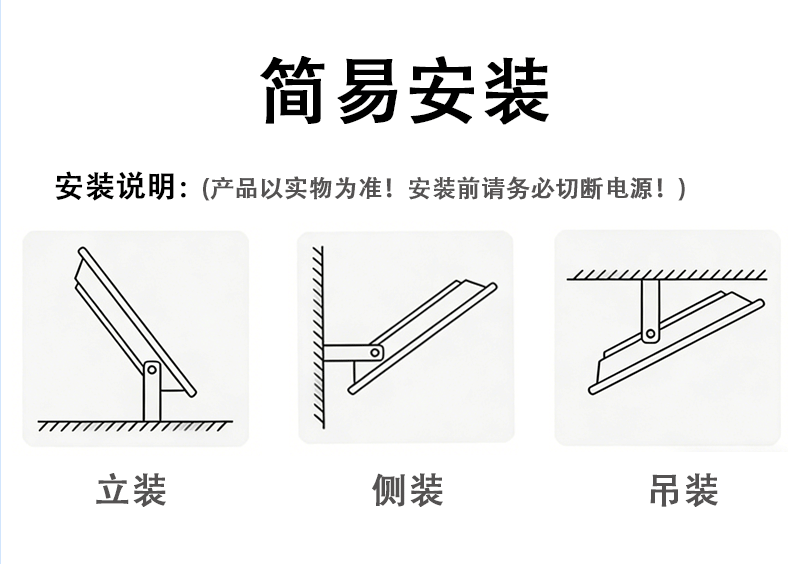 简易安装

安装说明：(产品以实物为准！安装前请务必切断电源！)

立装

侧装

吊装