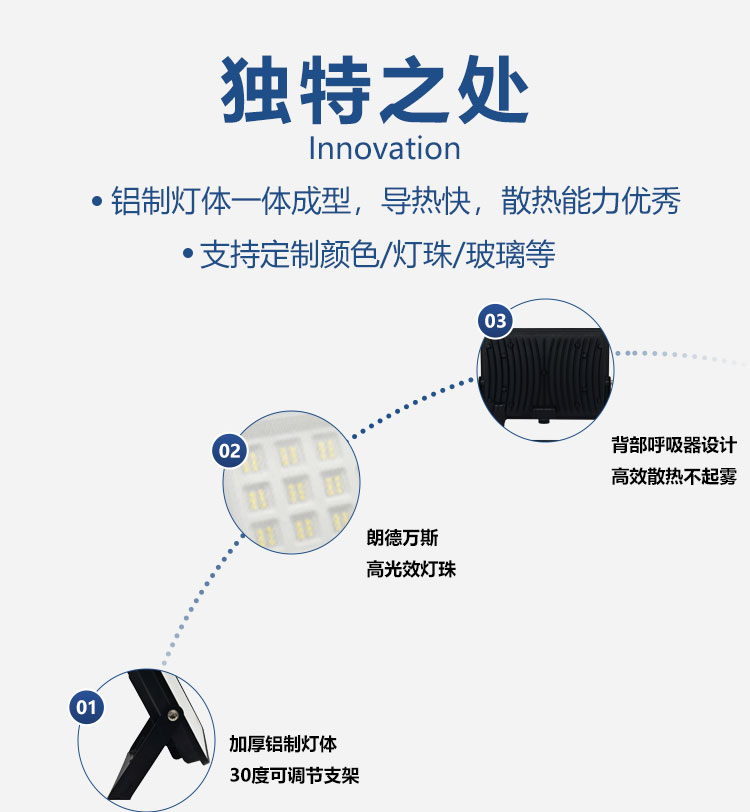 独特之处
Innovation

• 铝制灯体一体成型，导热快，散热能力优秀
• 支持定制颜色/灯珠/玻璃等

03
背部呼吸器设计
高效散热不起雾

02
朗德万斯
高光效灯珠

01
加厚铝制灯体
30度可调节支架